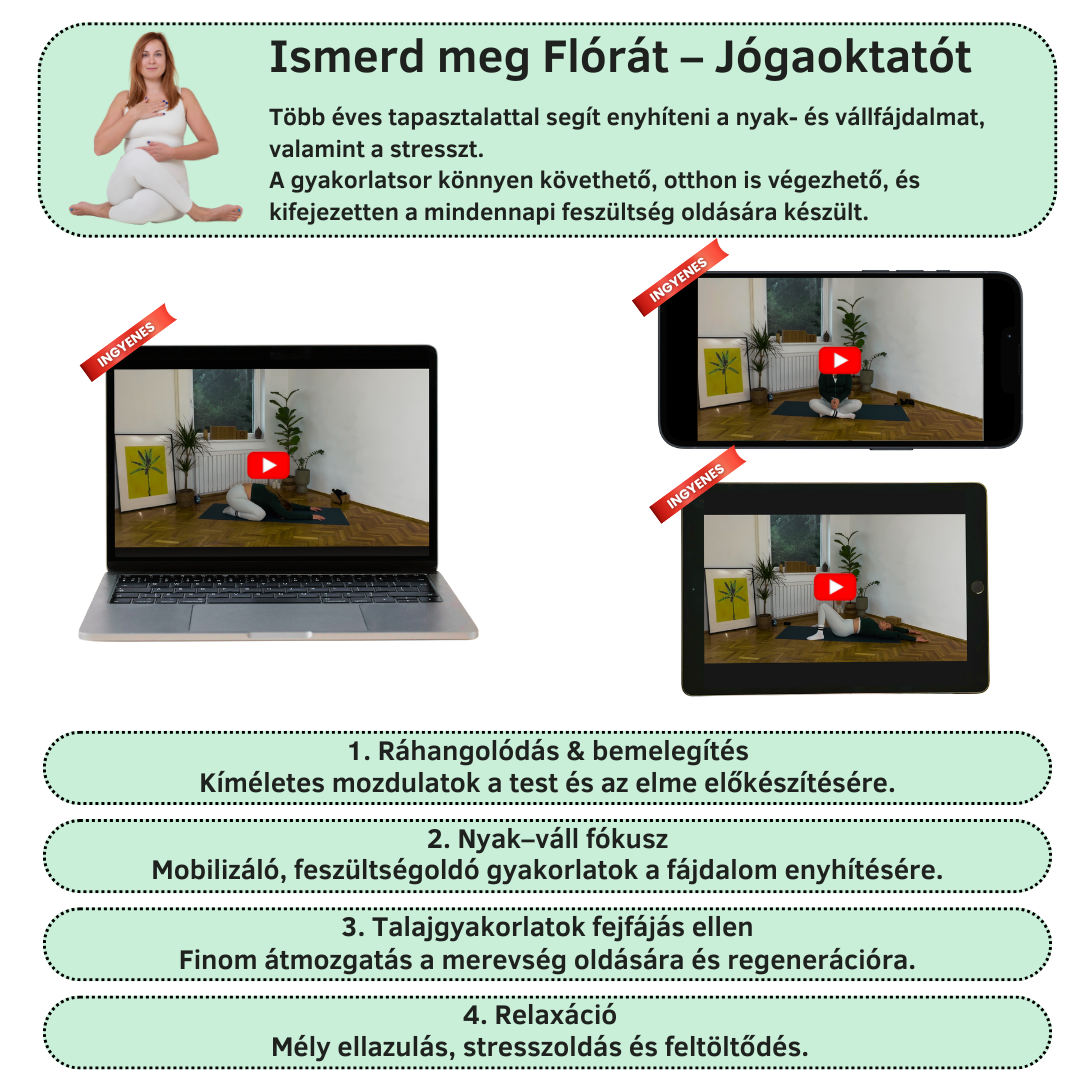 Ismerd meg Flórát – Jógaoktatót

Több éves tapasztalattal segít enyhíteni a nyak- és vállfájdalmat, valamint a stresszt.
A gyakorlatsor könnyen követhető, otthon is végezhető, és kifejezetten a mindennapi feszültség oldására készült.

INGYENES

INGYENES

INGYENES

1. Ráhangolódás & bemelegítés
Kíméletes mozdulatok a test és az elme előkészítésére.

2. Nyak–váll fókusz
Mobilizáló, feszültségoldó gyakorlatok a fájdalom enyhítésére.

3. Talajgyakorlatok fejfájás ellen
Finom átmozgatás a merevség oldására és regenerációra.

4. Relaxáció
Mély ellazulás, stresszoldás és feltöltődés.